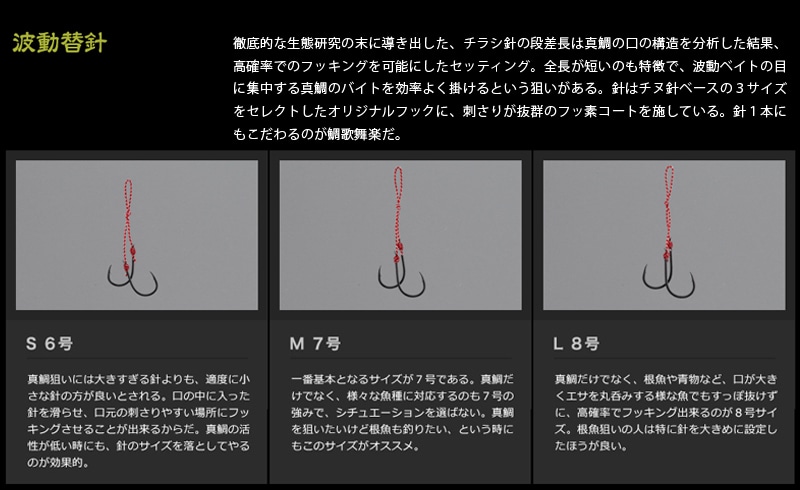 波動替針

徹底的な生態研究の末に導き出した、チラシ針の段差長は真鯛の口の構造を分析した結果、高確率でのフッキングを可能にしたセッティング。全長が短いのも特徴で、波動ベイトの目に集中する真鯛のバイトを効率よく掛けるという狙いがある。針はチヌ針ベースの３サイズをセレクトしたオリジナルフックに、刺さりが抜群のフッ素コートを施している。針１本にもこだわるのが鯛歌舞楽だ。

S 6号

真鯛狙いには大きすぎる針よりも、適度に小さな針の方が良いとされる。口の中に入った針を滑らせ、口元の刺さりやすい場所にフッキングさせることが出来るからだ。真鯛の活性が低い時にも、針のサイズを落としてやるのが効果的。

M 7号

一番基本となるサイズが７号である。真鯛だけでなく、様々な魚種に対応するのも７号の強みで、シチュエーションを選ばない。真鯛を狙いたいけど根魚も釣りたい、という時にもこのサイズがオススメ。

L 8号

真鯛だけでなく、根魚や青物など、口が大きくエサを丸呑みする様な魚でもすっぽ抜けずに、高確率でフッキング出来るのが８号サイズ。根魚狙いの人は特に針を大きめに設定したほうが良い。